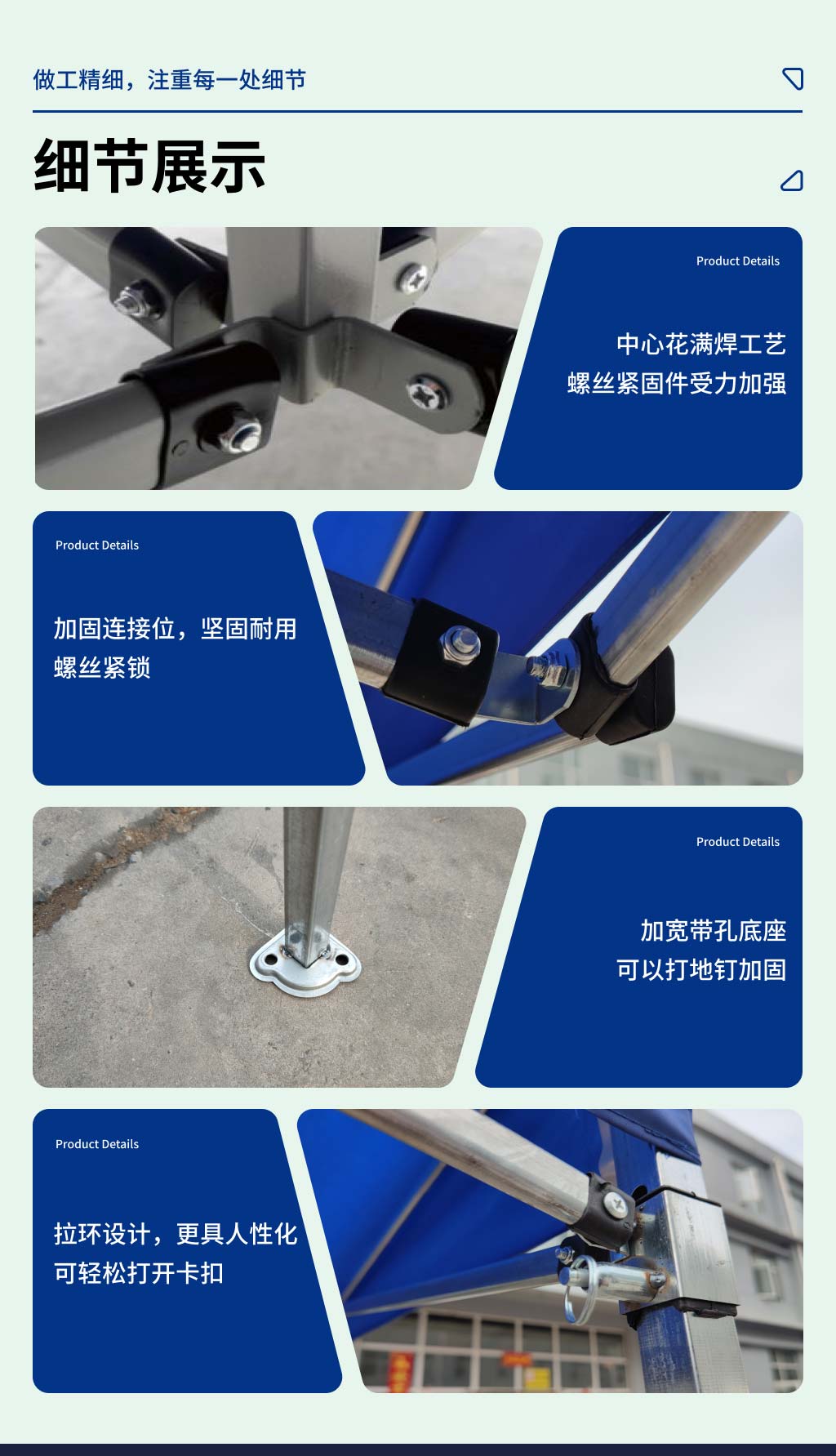 做工精细，注重每一处细节

细节展示

Product Details

中心花满焊工艺
螺丝紧固件受力加强

Product Details

加固连接位，坚固耐用
螺丝紧锁

Product Details

加宽带孔底座
可以打地钉加固

Product Details

拉环设计，更具人性化
可轻松打开卡扣