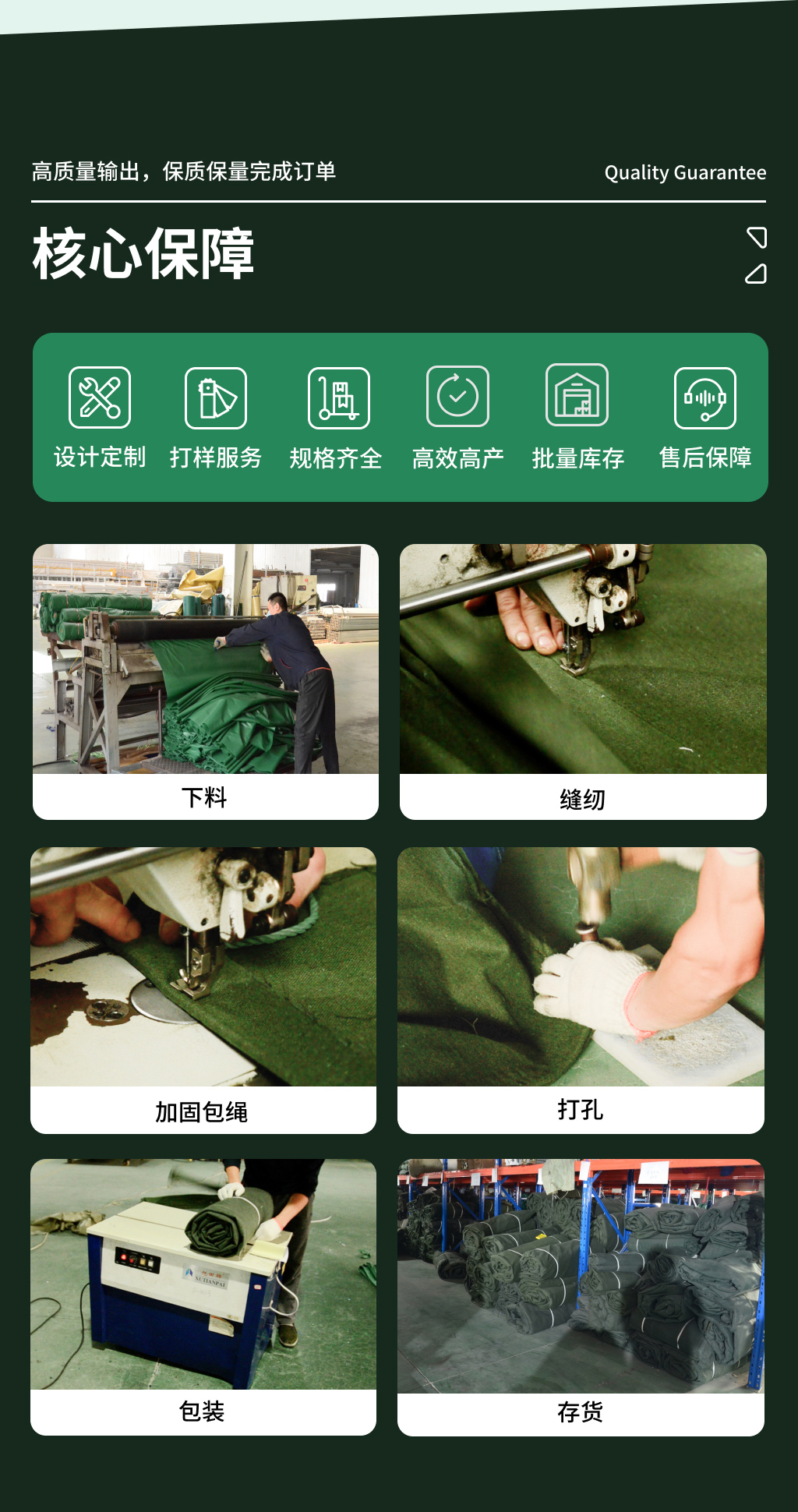 高质量输出，保质保量完成订单

Quality Guarantee

核心保障

设计定制 打样服务 规格齐全 高效高产 批量库存 售后保障

下料

缝纫

加固包绳

打孔

包装

存货